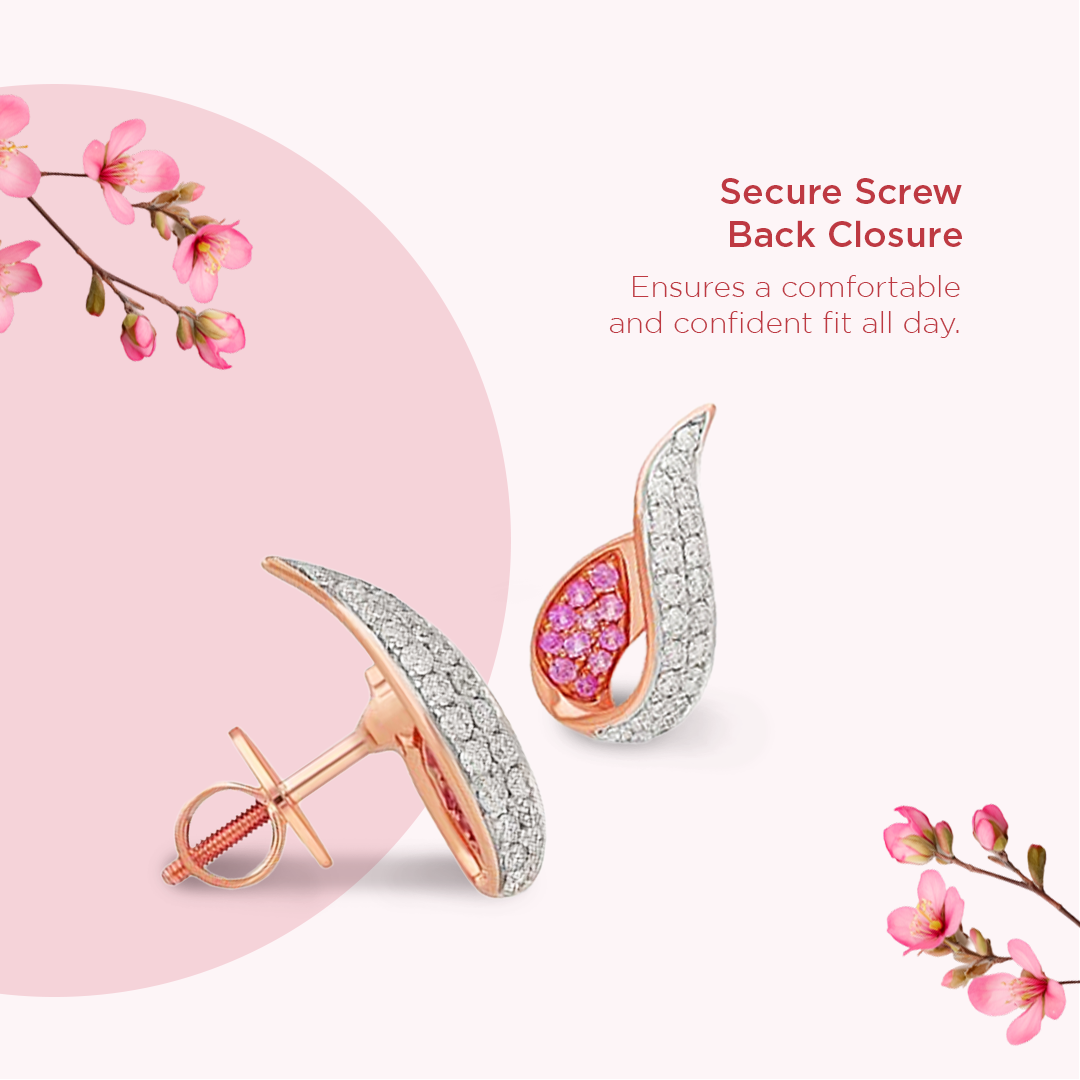 Secure Screw Back Closure

Ensures a comfortable and confident fit all day.